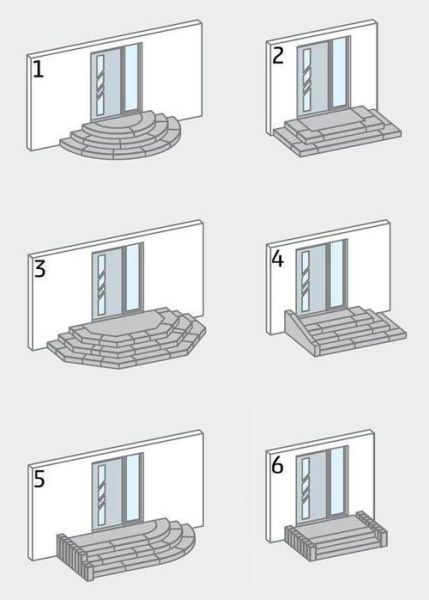 1

2

3

4

5

6